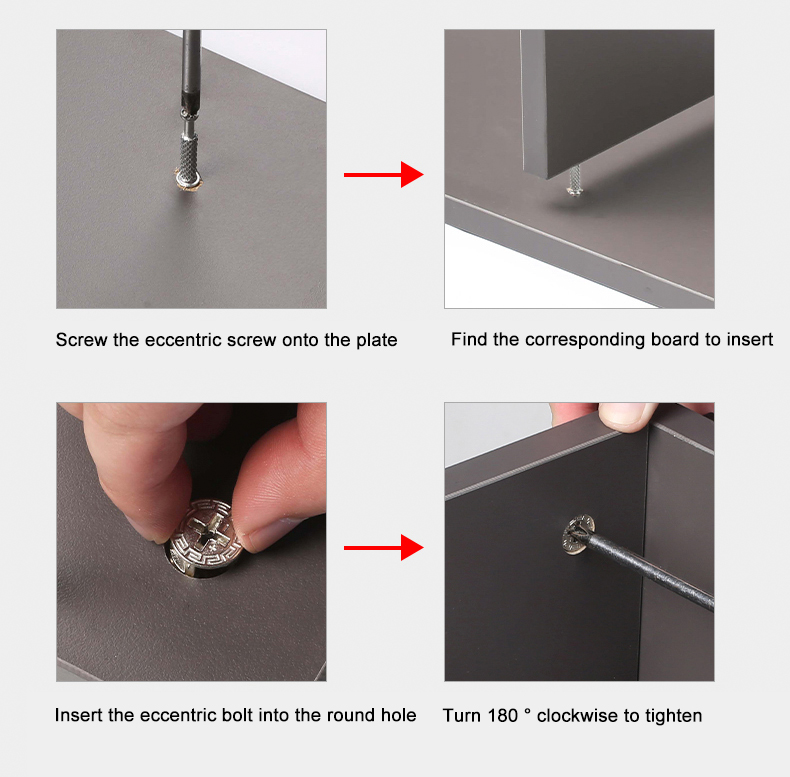 Screw the eccentric screw onto the plate

Find the corresponding board to insert

Insert the eccentric bolt into the round hole

Turn 180 ° clockwise to tighten