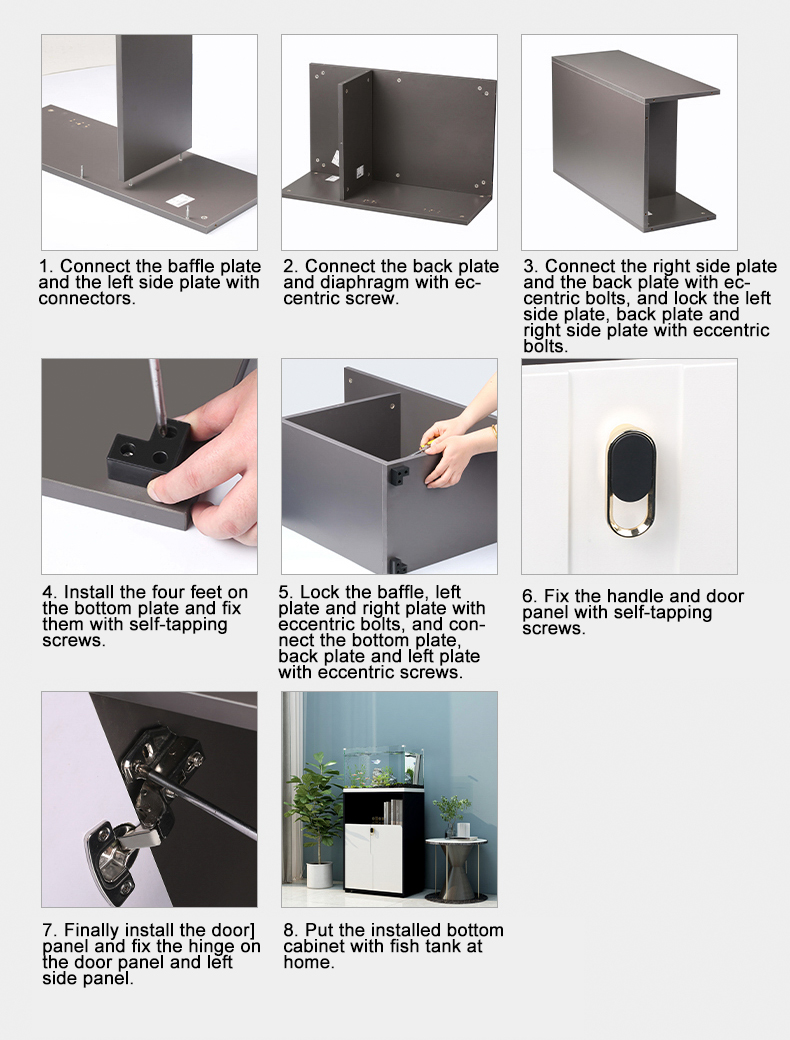 1. Connect the baffle plate and the left side plate with connectors.

2. Connect the back plate and diaphragm with eccentric screw.

3. Connect the right side plate and the back plate with eccentric bolts, and lock the left side plate, back plate and right side plate with eccentric bolts.

4. Install the four feet on the bottom plate and fix them with self-tapping screws.

5. Lock the baffle, left plate and right plate with eccentric bolts, and connect the bottom plate, back plate and left plate with eccentric screws.

6. Fix the handle and door panel with self-tapping screws.

7. Finally install the door] panel and fix the hinge on the door panel and left side panel.

8. Put the installed bottom cabinet with fish tank at home.